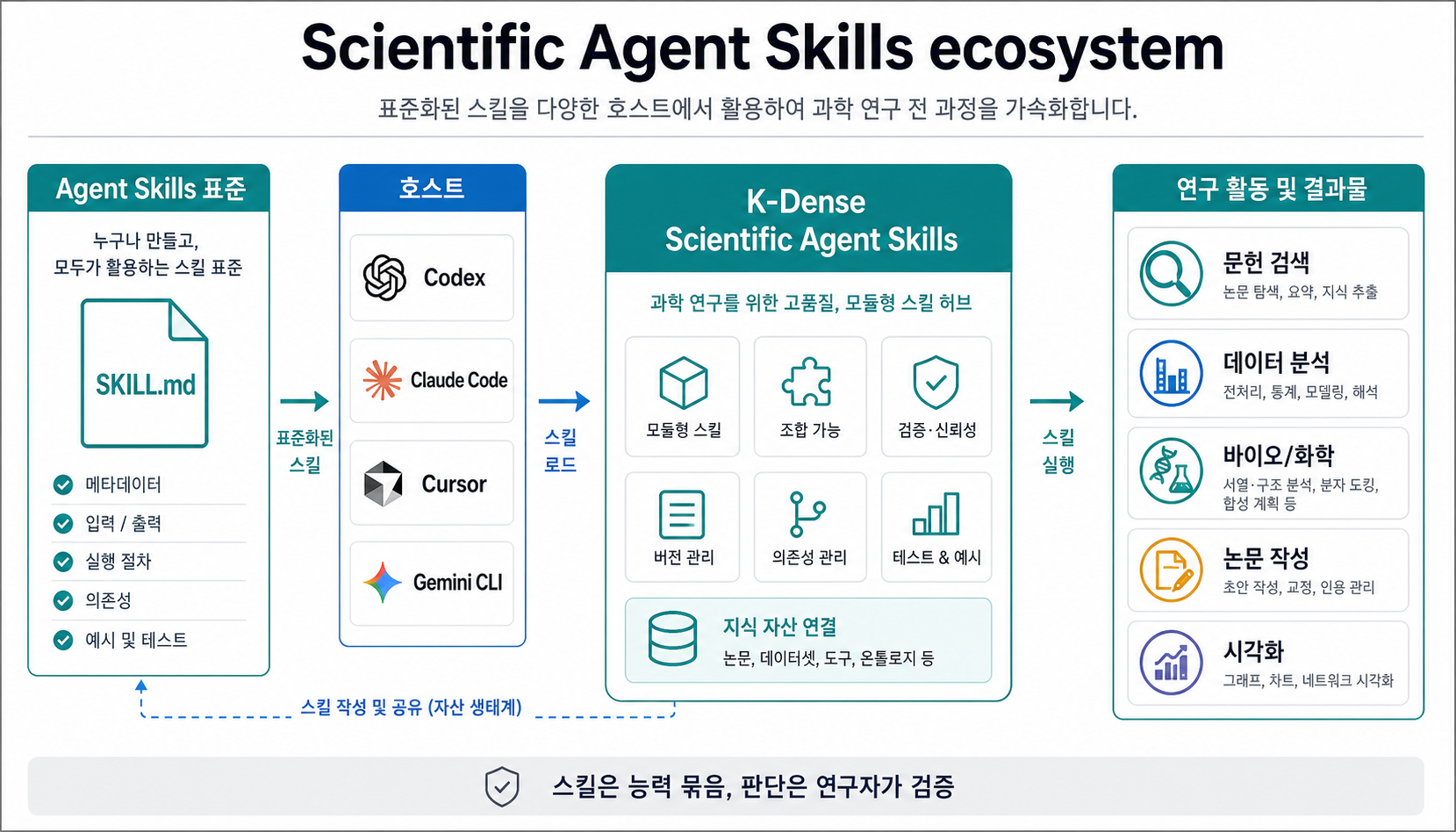 Scientific Agent Skills ecosystem

표준화된 스킬을 다양한 호스트에서 활용하여 과학 연구 전 과정을 가속화합니다.

Agent Skills 표준

누구나 만들고,
모두가 활용하는 스킬 표준

SKILL.md

메타데이터
입력 / 출력
실행 절차
의존성
예시 및 테스트

표준화된
스킬

호스트

Codex
Claude Code
Cursor
Gemini CLI

스킬
로드

K-Dense
Scientific Agent Skills

과학 연구를 위한 고품질, 모듈형 스킬 허브

모듈형 스킬
조합 가능
검증·신뢰성
버전 관리
의존성 관리
테스트 & 예시

지식 자산 연결
논문, 데이터셋, 도구, 온톨로지 등

스킬
실행

연구 활동 및 결과물

문헌 검색
논문 탐색, 요약, 지식 추출

데이터 분석
전처리, 통계, 모델링, 해석

바이오/화학
서열·구조 분석, 분자 도킹,
합성 계획 등

논문 작성
초안 작성, 교정, 인용 관리

시각화
그래프, 차트, 네트워크 시각화

스킬 작성 및 공유 (자산 생태계)

스킬은 능력 묶음, 판단은 연구자가 검증