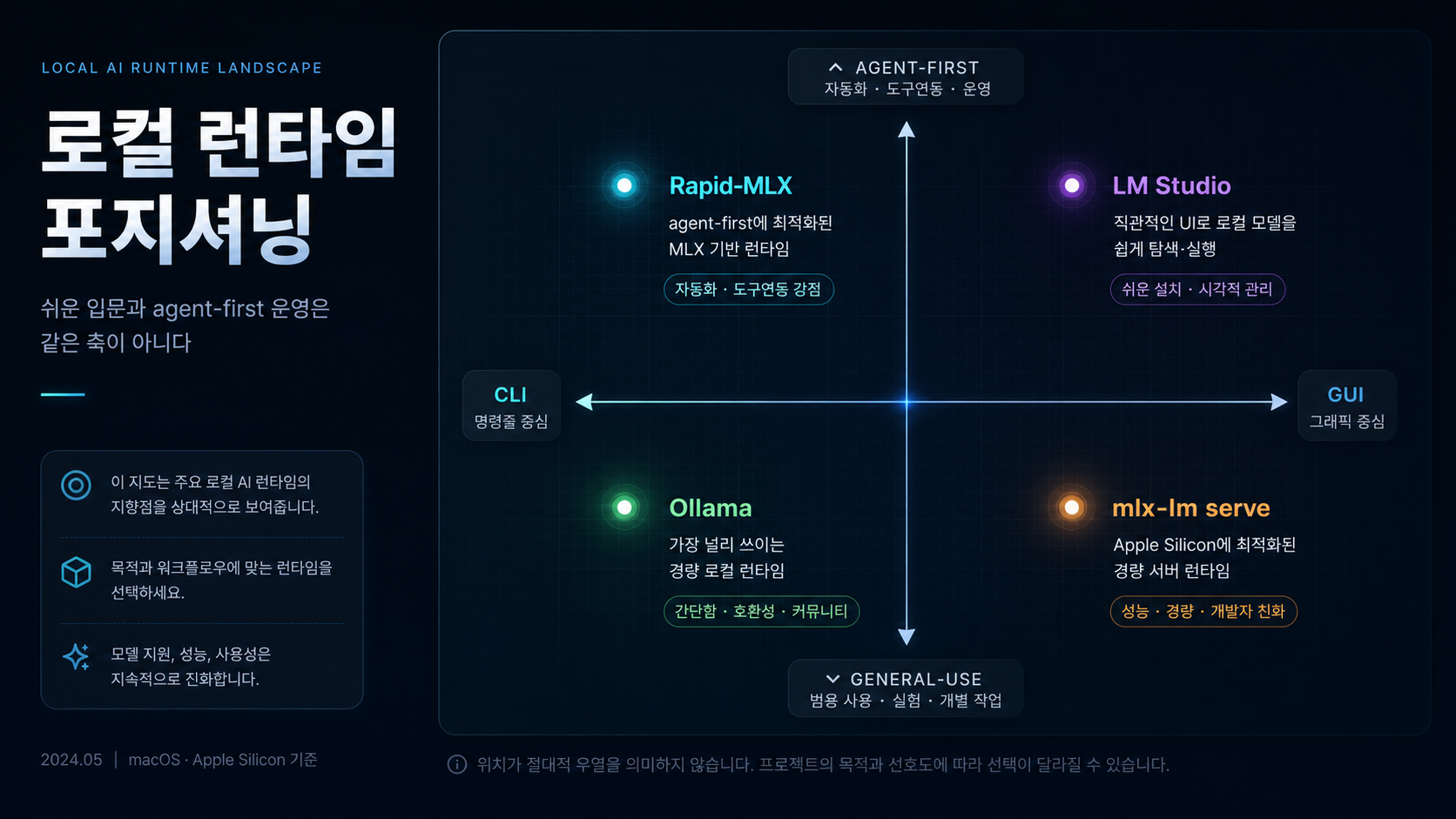 LOCAL AI RUNTIME LANDSCAPE

로컬 런타임 포지셔닝

쉬운 입문과 agent-first 운영은 같은 축이 아니다

이 지도는 주요 로컬 AI 런타임의 지향점을 상대적으로 보여줍니다.

목적과 워크플로우에 맞는 런타임을 선택하세요.

모델 지원, 성능, 사용성은 지속적으로 진화합니다.

2024.05 | macOS · Apple Silicon 기준

AGENT-FIRST
자동화 · 도구연동 · 운영

Rapid-MLX
agent-first에 최적화된 MLX 기반 런타임
자동화 · 도구연동 강점

LM Studio
직관적인 UI로 로컬 모델을 쉽게 탐색·실행
쉬운 설치 · 시각적 관리

CLI
명령줄 중심

GUI
그래픽 중심

Ollama
가장 널리 쓰이는 경량 로컬 런타임
간단함 · 호환성 · 커뮤니티

mlx-lm serve
Apple Silicon에 최적화된 경량 서버 런타임
성능 · 경량 · 개발자 친화

GENERAL-USE
범용 사용 · 실험 · 개별 작업

위치가 절대적 우열을 의미하지 않습니다. 프로젝트의 목적과 선호도에 따라 선택이 달라질 수 있습니다.