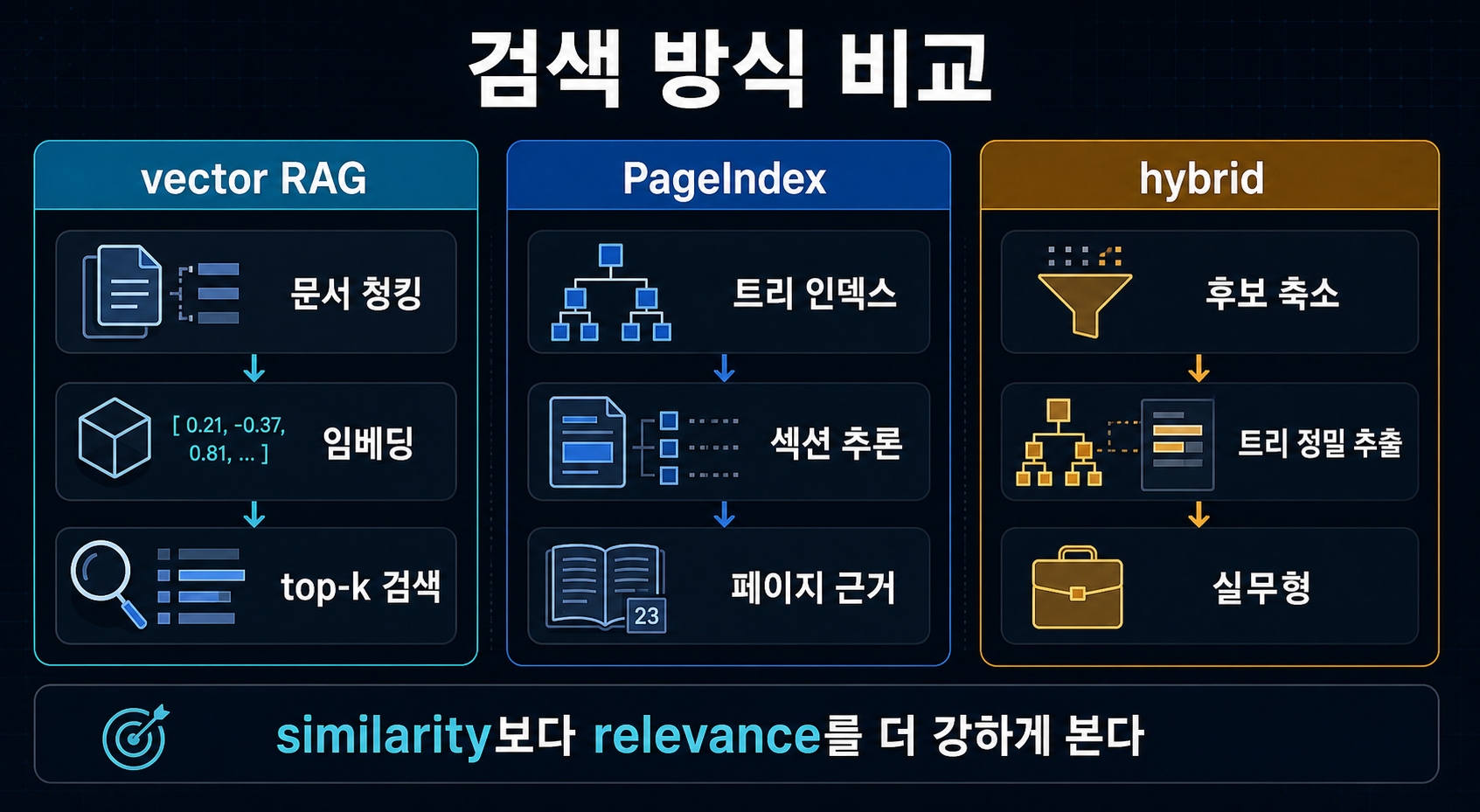 검색 방식 비교

vector RAG

문서 청킹

[ 0.21, -0.37, 0.81, ... ]

임베딩

top-k 검색

PageIndex

트리 인덱스

섹션 추론

23

페이지 근거

hybrid

후보 축소

트리 정밀 추출

실무형

similarity보다 relevance를 더 강하게 본다